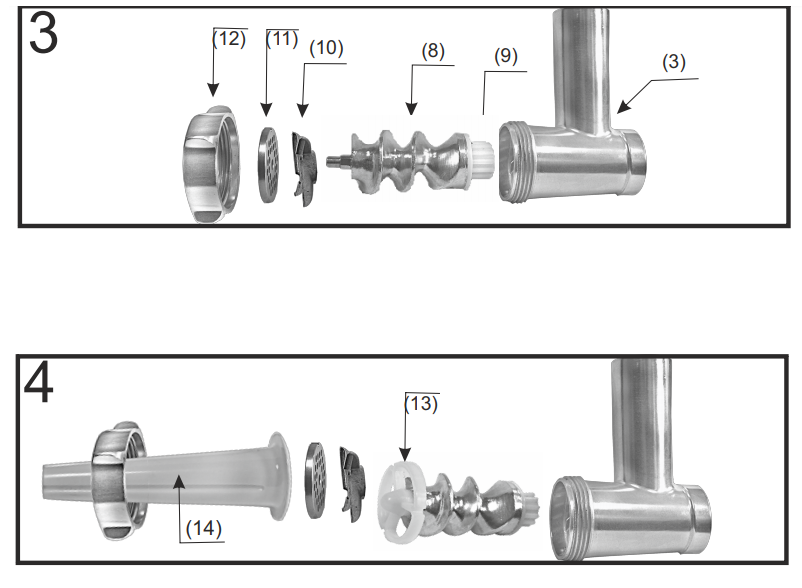 3

(12)

(11)

(10)

(8)

(9)

(3)

4

(13)

(14)