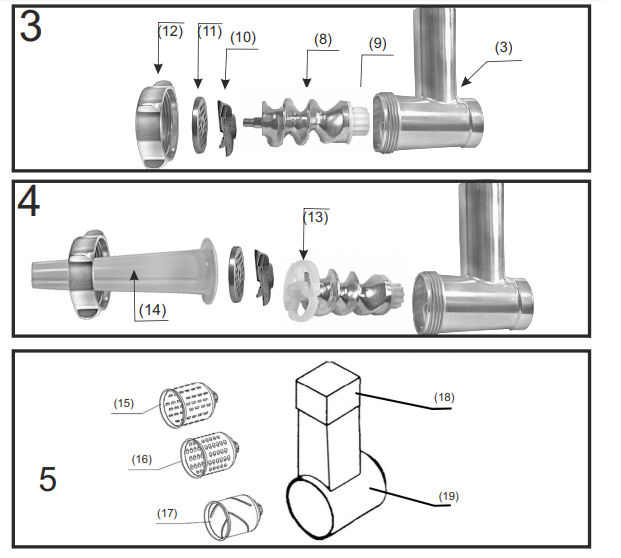 3

(12)

(11)

(10)

(8)

(9)

(3)

4

(13)

(14)

5

(15)

(16)

(17)

(18)

(19)