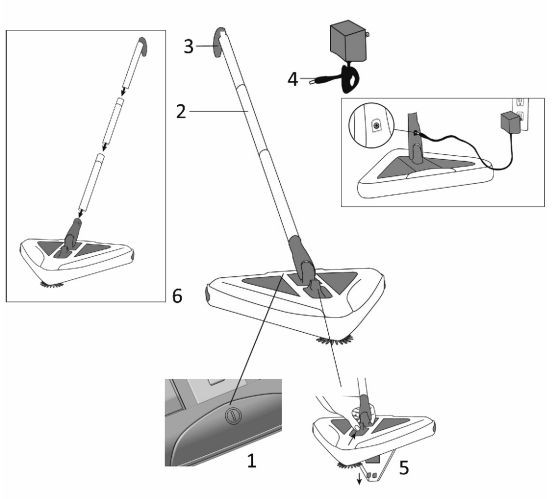 3
4
2
6
1
5