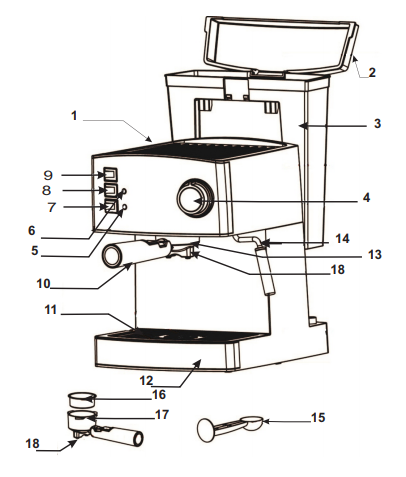 2
1
3
9
8
7
4
6
5
14
13
18
10
11
12
16
17
15
18