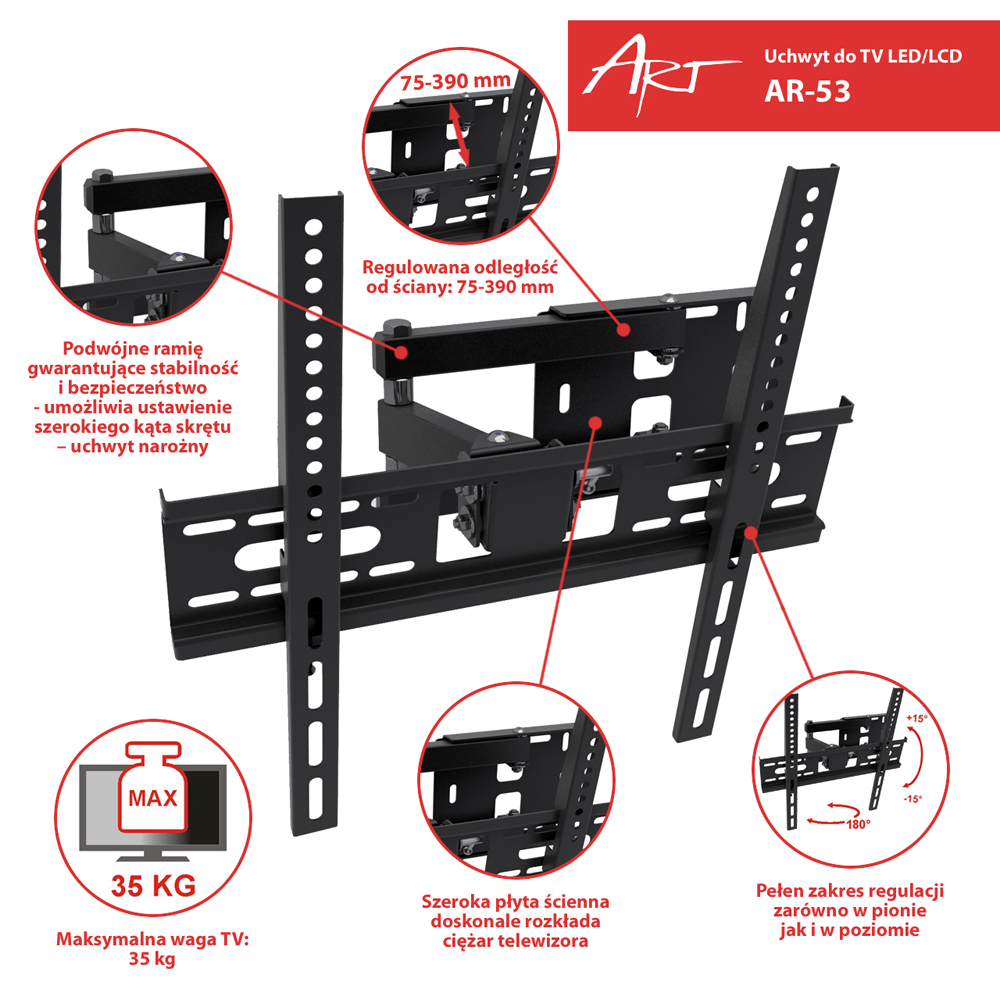 ART

Uchwyt do TV LED/LCD
AR-53

75-390 mm

Regulowana odległość od ściany: 75-390 mm

Podwójne ramię gwarantujące stabilność i bezpieczeństwo - umożliwia ustawienie szerokiego kąta skrętu – uchwyt narożny

MAX

35 KG

Maksymalna waga TV: 35 kg

Szeroka płyta ścienna doskonale rozkłada ciężar telewizora

+15°
-15°
180°

Pełen zakres regulacji zarówno w pionie jak i w poziomie