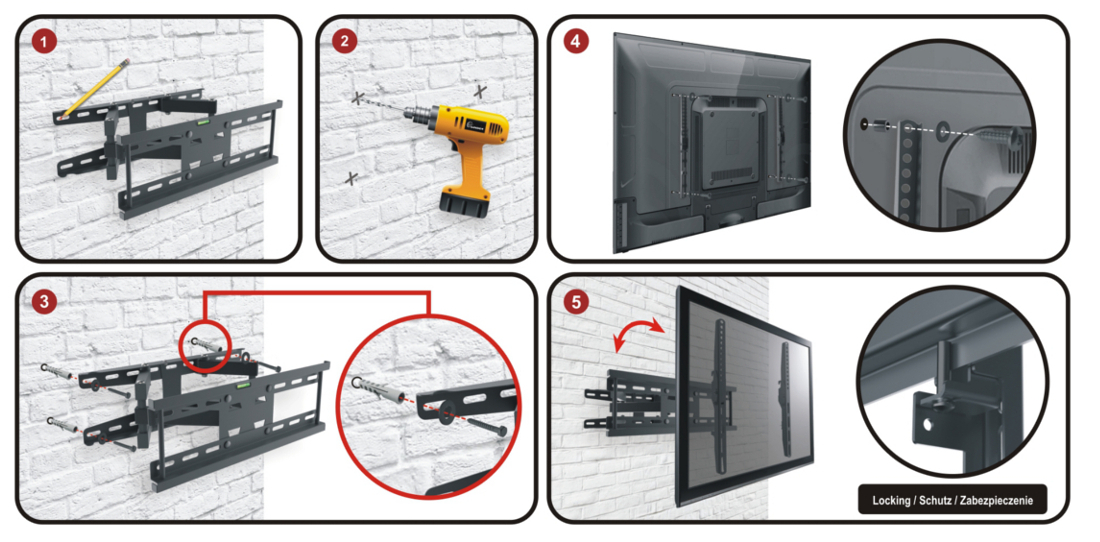 1

2

4

3

5

Locking / Schutz / Zabezpieczenie