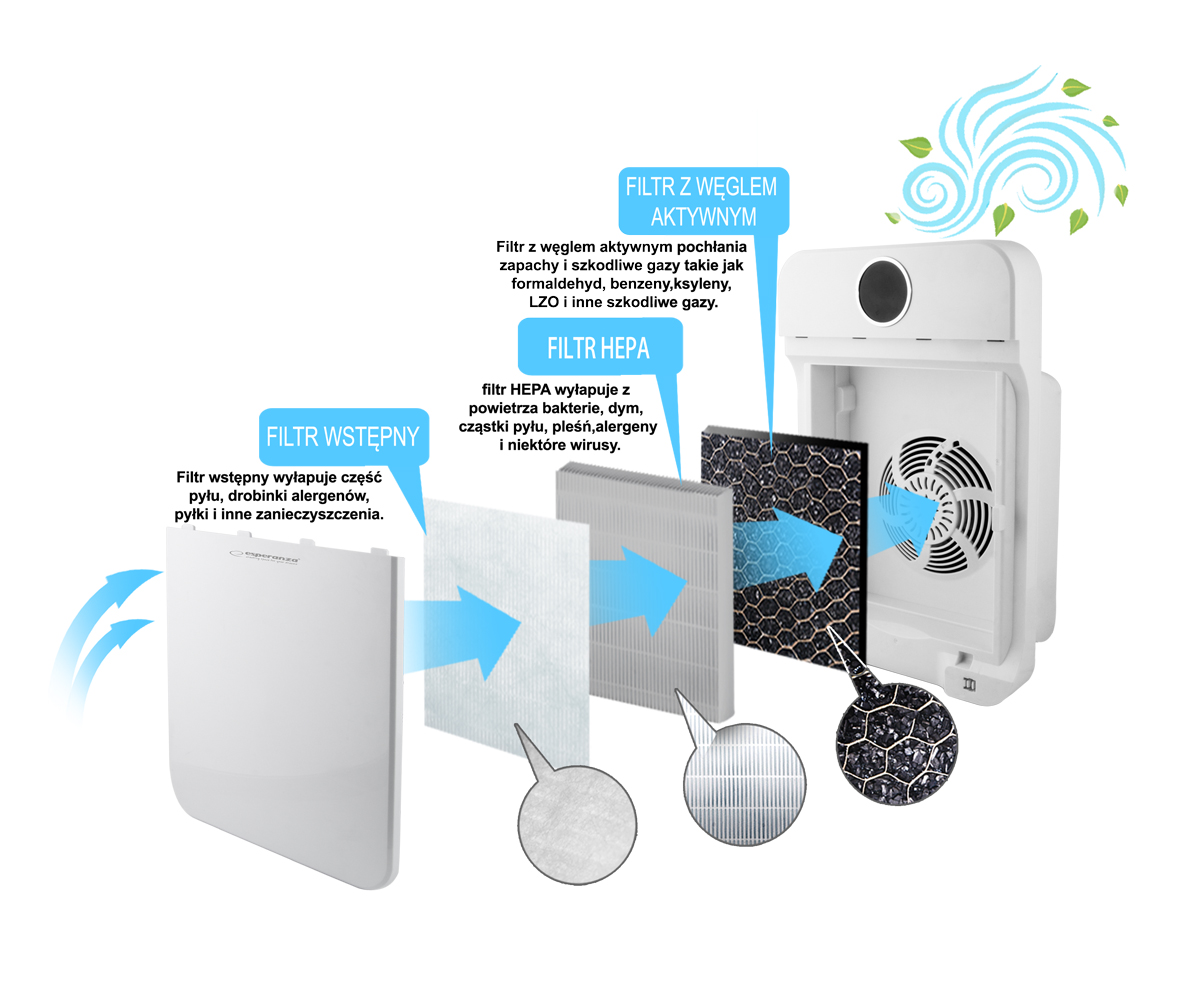 FILTR Z WĘGLEM AKTYWNYM

Filtr z węglem aktywnym pochłania zapachy i szkodliwe gazy takie jak formaldehyd, benzeny,ksyleny, LZO i inne szkodliwe gazy.

FILTR HEPA

filtr HEPA wyłapuje z powietrza bakterie, dym, cząstki pyłu, pleśń,alergeny i niektóre wirusy.

FILTR WSTĘPNY

Filtr wstępny wyłapuje część pyłu, drobinki alergenów, pyłki i inne zanieczyszczenia.

esperanza