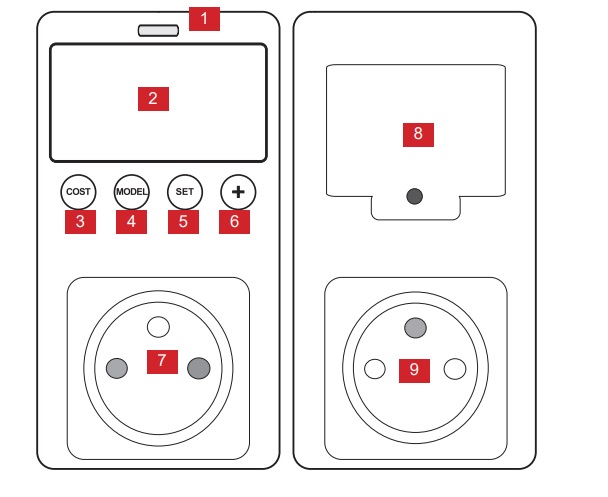 1

2

COST
MODEL
SET
+

3
4
5
6

7

8

9