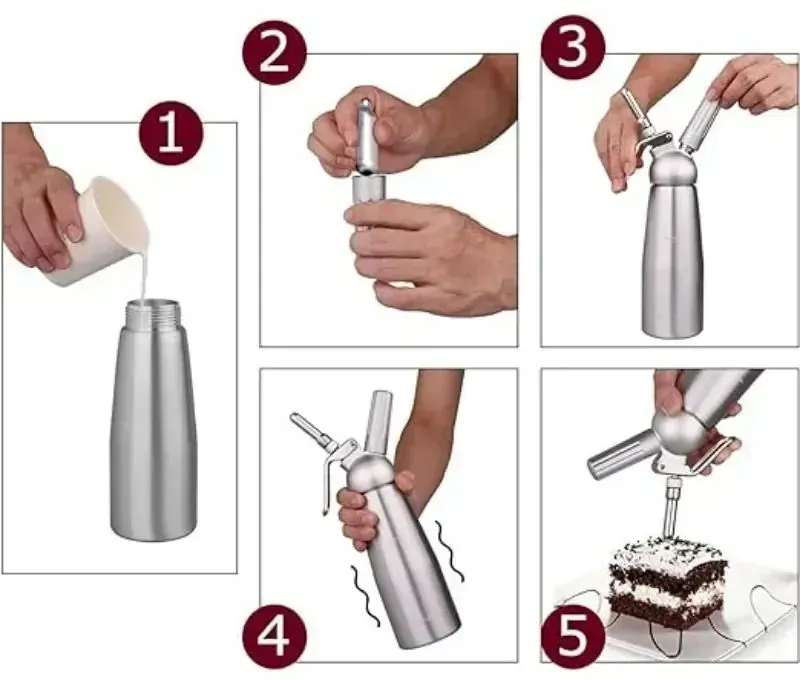 1
2
3
4
5